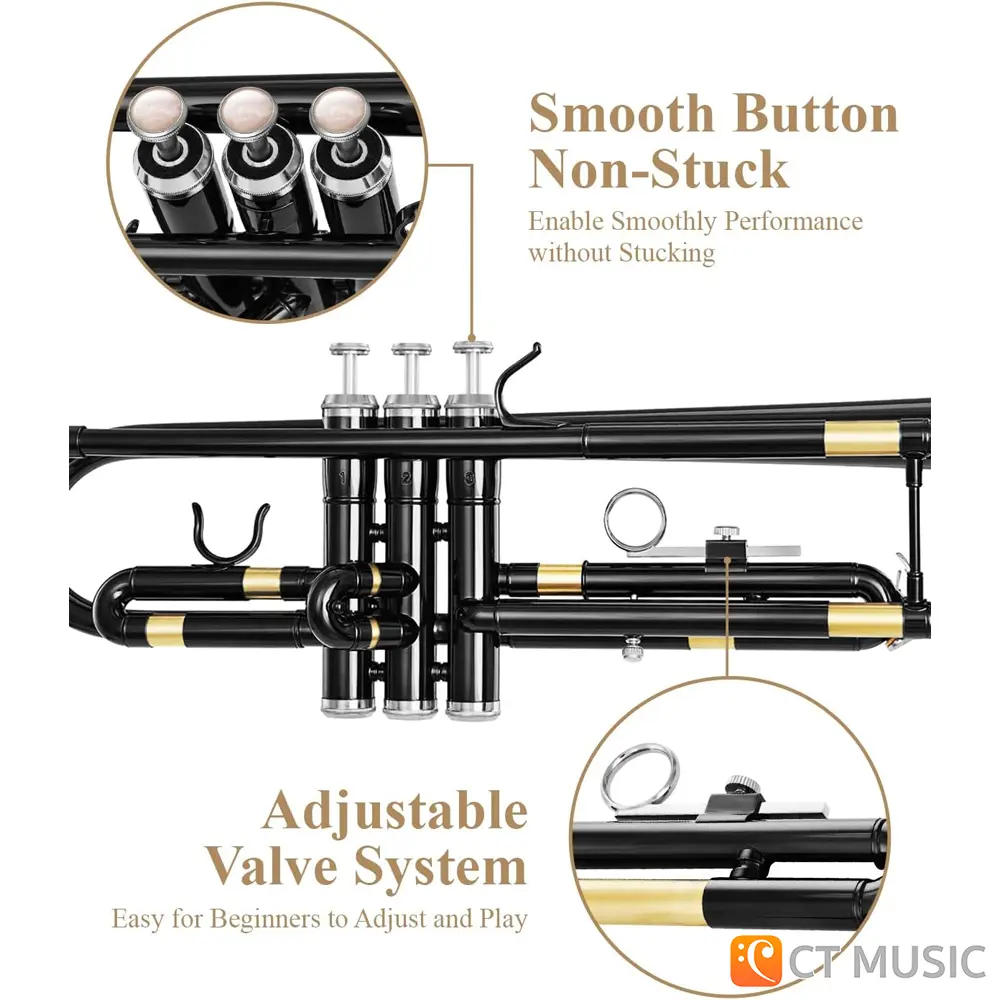 Smooth Button Non-Stuck
Enable Smoothly Performance without Stucking

1 2 3

Adjustable Valve System
Easy for Beginners to Adjust and Play

CT MUSIC